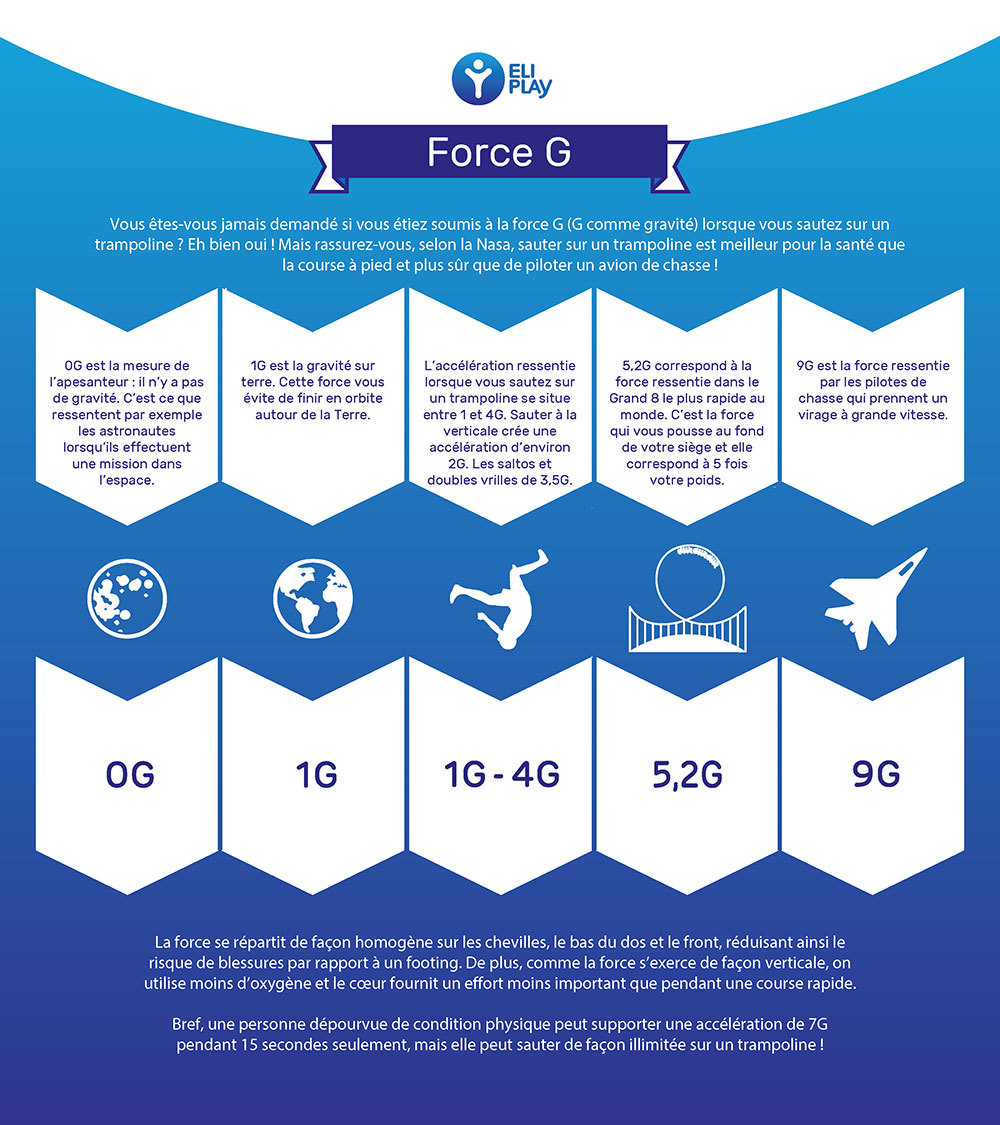 ELI PLAY

Force G

Vous êtes-vous jamais demandé si vous étiez soumis à la force G (G comme gravité) lorsque vous sautez sur un trampoline ? Eh bien oui ! Mais rassurez-vous, selon la Nasa, sauter sur un trampoline est meilleur pour la santé que la course à pied et plus sûr que de piloter un avion de chasse !

0G est la mesure de l'apesanteur : il n'y a pas de gravité. C'est ce que ressentent par exemple les astronautes lorsqu'ils effectuent une mission dans l'espace.

1G est la gravité sur terre. Cette force vous évite de finir en orbite autour de la Terre.

L'accélération ressentie lorsque vous sautez sur un trampoline se situe entre 1 et 4G. Sauter à la verticale crée une accélération d'environ 2G. Les saltos et doubles vrilles de 3,5G.

5,2G correspond à la force ressentie dans le Grand 8 le plus rapide au monde. C'est la force qui vous pousse au fond de votre siège et elle correspond à 5 fois votre poids.

9G est la force ressentie par les pilotes de chasse qui prennent un virage à grande vitesse.

0G

1G

1G - 4G

5,2G

9G

La force se répartit de façon homogène sur les chevilles, le bas du dos et le front, réduisant ainsi le risque de blessures par rapport à un footing. De plus, comme la force s'exerce de façon verticale, on utilise moins d'oxygène et le cœur fournit un effort moins important que pendant une course rapide.

Bref, une personne dépourvue de condition physique peut supporter une accélération de 7G pendant 15 secondes seulement, mais elle peut sauter de façon illimitée sur un trampoline !